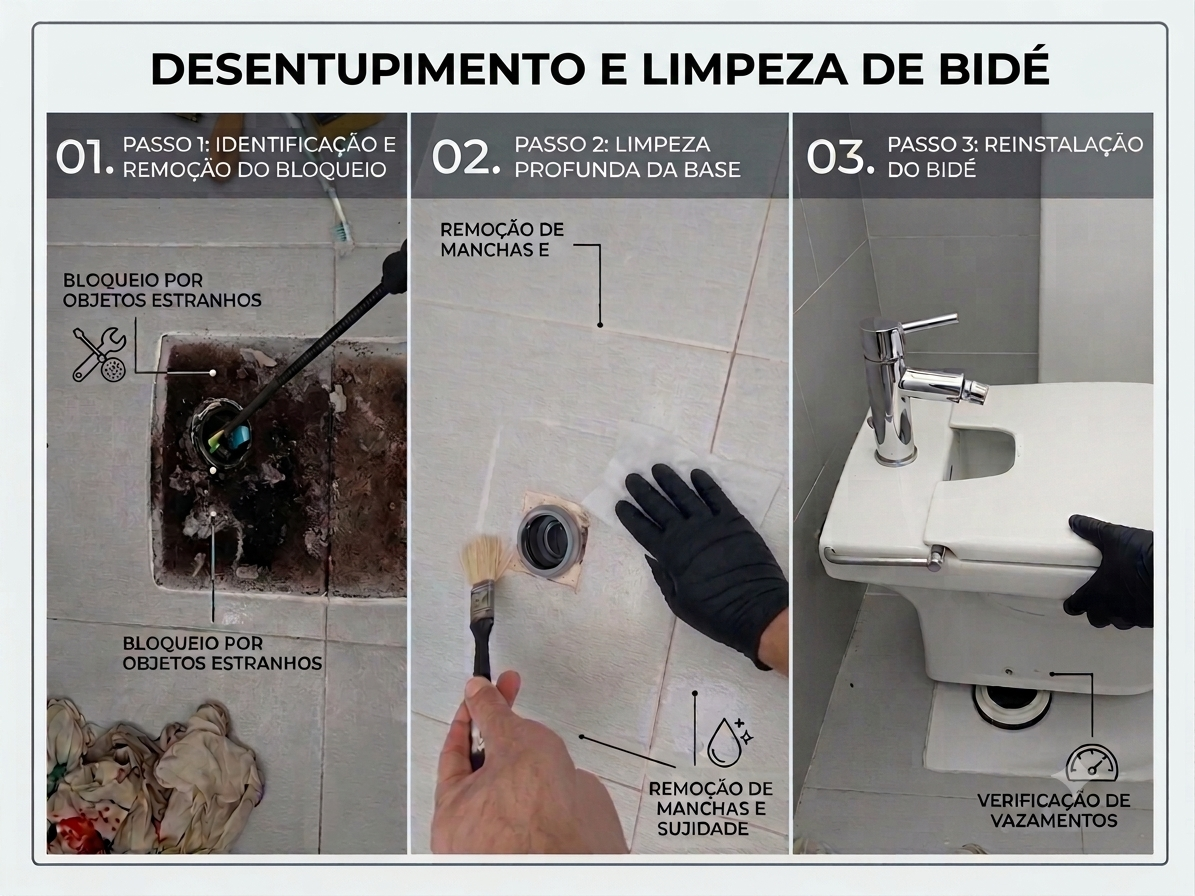 DESENTUPIMENTO E LIMPEZA DE BIDÉ

01. PASSO 1: IDENTIFICAÇÃO E REMOÇÃO DO BLOQUEIO

BLOQUEIO POR OBJETOS ESTRANHOS

BLOQUEIO POR OBJETOS ESTRANHOS

02. PASSO 2: LIMPEZA PROFUNDA DA BASE

REMOÇÃO DE MANCHAS E

REMOÇÃO DE MANCHAS E SUJIDADE

03. PASSO 3: REINSTALAÇÃO DO BIDÉ

VERIFICAÇÃO DE VAZAMENTOS